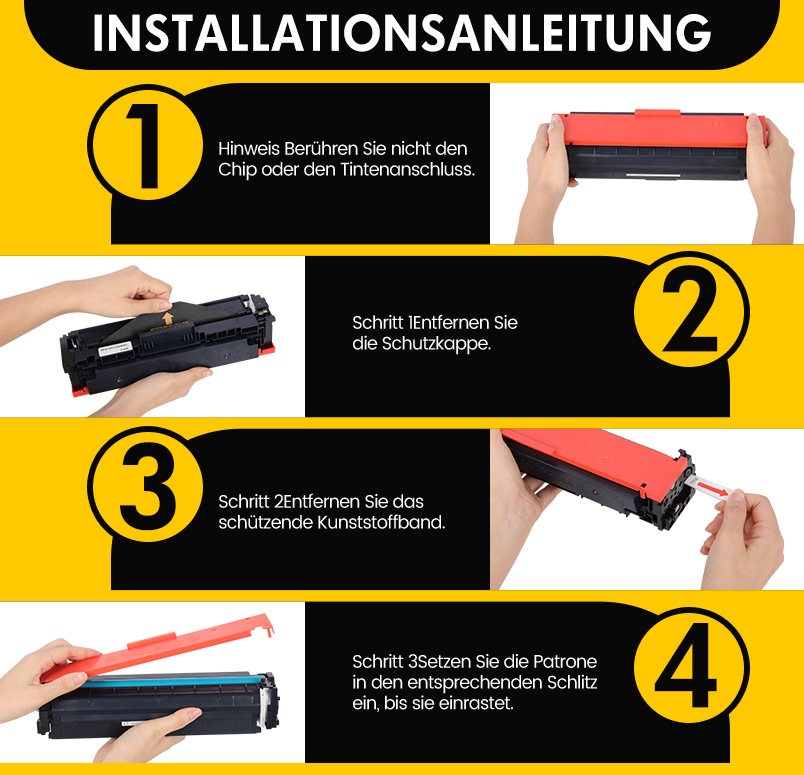 INSTALLATIONSANLEITUNG

1

Hinweis Berühren Sie nicht den Chip oder den Tintenanschluss.

Schritt 1Entfernen Sie die Schutzkappe.

2

3

Schritt 2Entfernen Sie das schützende Kunststoffband.

Schritt 3Setzen Sie die Patrone in den entsprechenden Schlitz ein, bis sie einrastet.

4